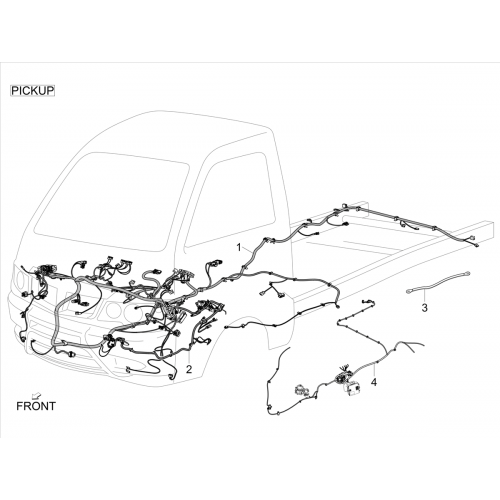 PICKUP

1

2

3

4

FRONT